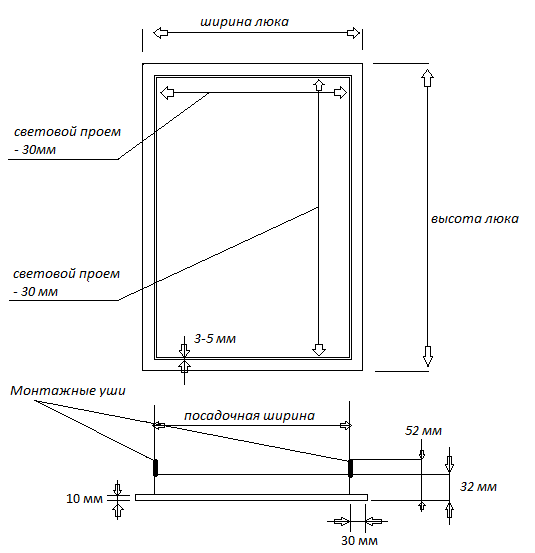 ширина люка

световой проем - 30мм

высота люка

световой проем - 30 мм

3-5 мм

Монтажные уши

посадочная ширина

52 мм

32 мм

10 мм

30 мм